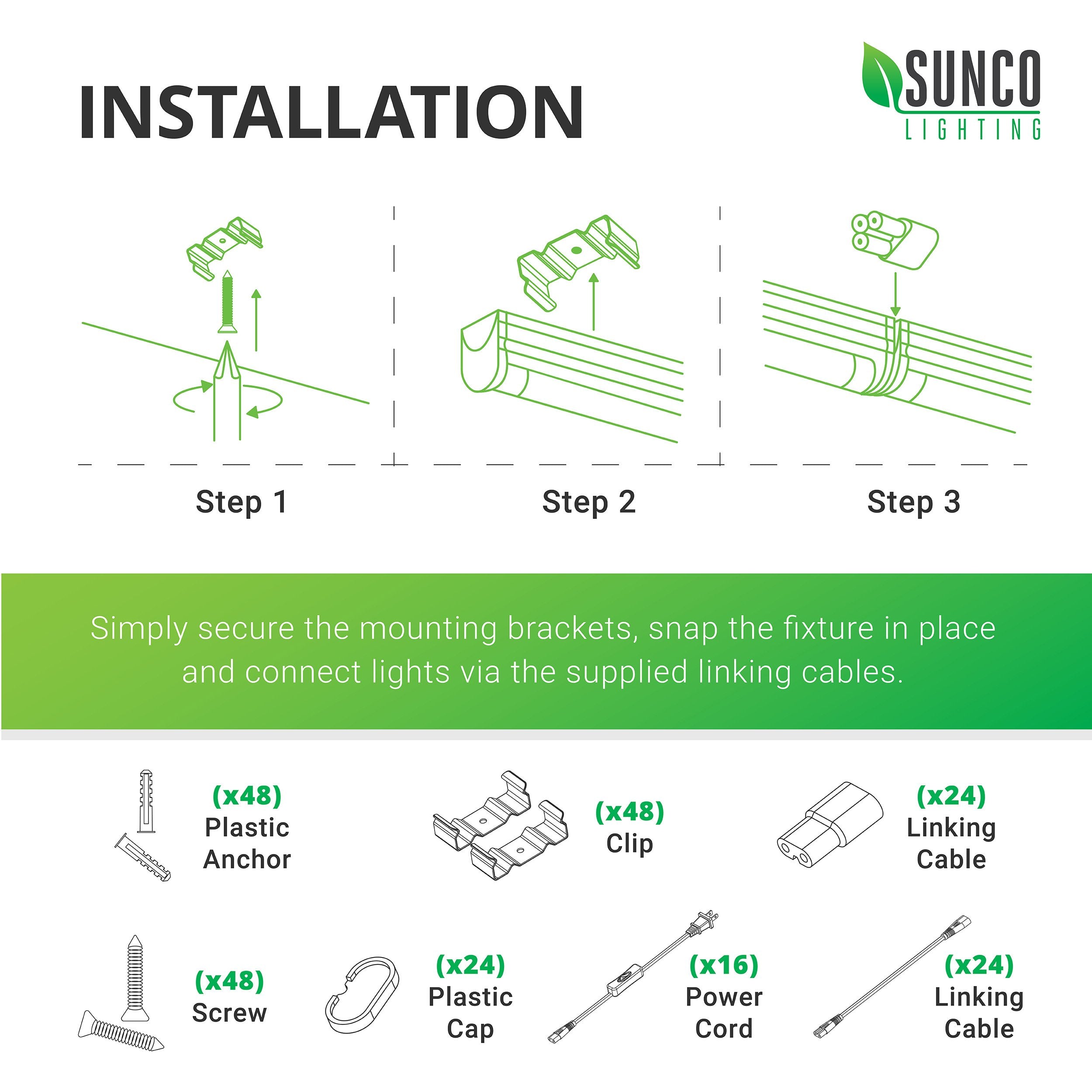 INSTALLATION

SUNCO
LIGHTING

Step 1

Step 2

Step 3

Simply secure the mounting brackets, snap the fixture in place and connect lights via the supplied linking cables.

(x48)
Plastic Anchor

(x48)
Clip

(x24)
Linking Cable

(x48)
Screw

(x24)
Plastic Cap

(x16)
Power Cord

(x24)
Linking Cable